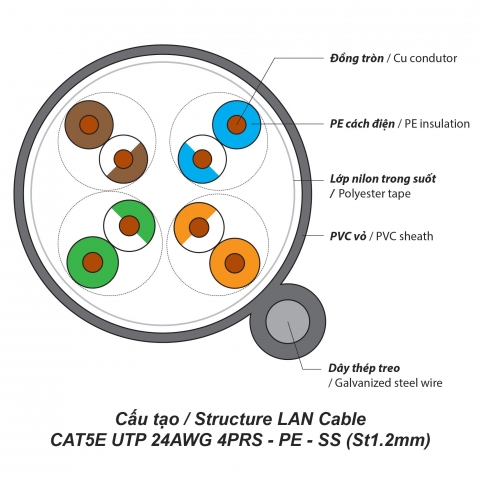 Đồng tròn / Cu condutor

PE cách điện / PE insulation

Lớp nilon trong suốt / Polyester tape

PVC vỏ / PVC sheath

Dây thép treo / Galvanized steel wire

Cấu tạo / Structure LAN Cable
CAT5E UTP 24AWG 4PRS - PE - SS (St1.2mm)